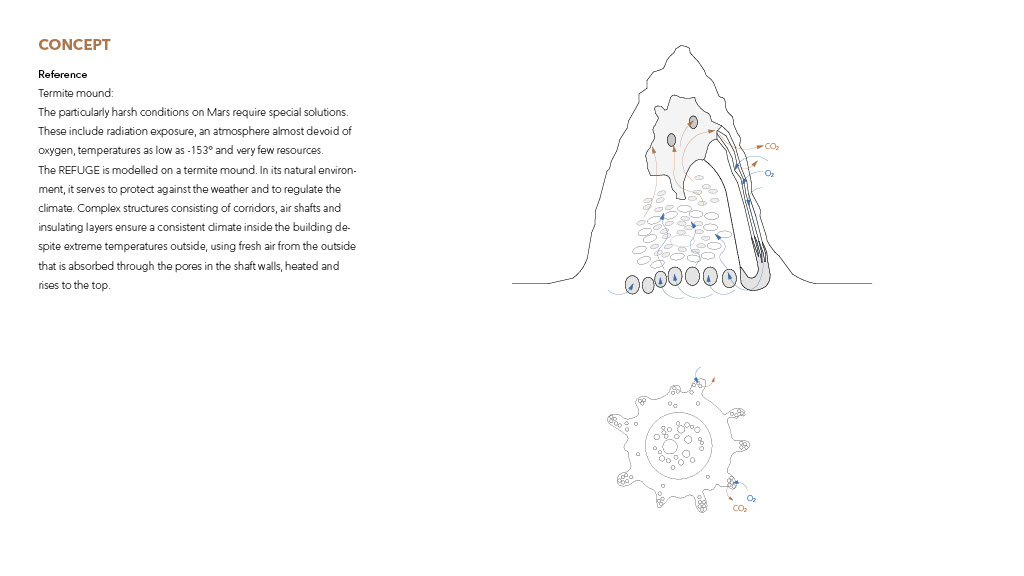 CONCEPT

Reference
Termite mound:
The particularly harsh conditions on Mars require special solutions. These include radiation exposure, an atmosphere almost devoid of oxygen, temperatures as low as -153° and very few resources.
The REFUGE is modelled on a termite mound. In its natural environment, it serves to protect against the weather and to regulate the climate. Complex structures consisting of corridors, air shafts and insulating layers ensure a consistent climate inside the building despite extreme temperatures outside, using fresh air from the outside that is absorbed through the pores in the shaft walls, heated and rises to the top.

$CO_2$
$O_2$

$O_2$
$CO_2$